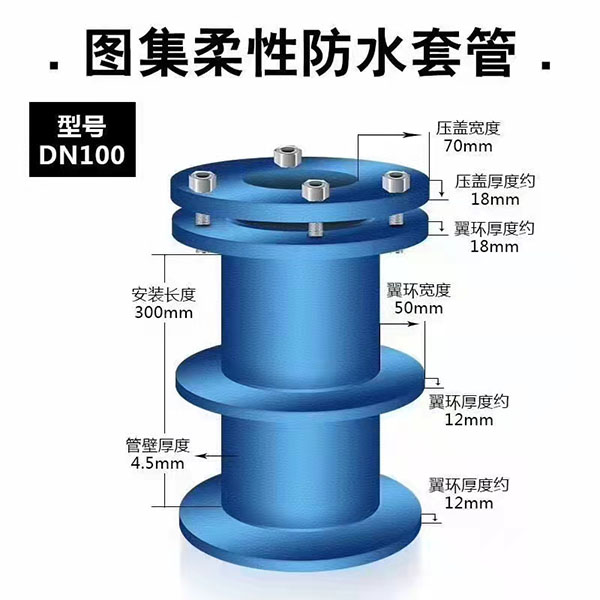 . 图集柔性防水套管 .

型号
DN100

压盖宽度
70mm

压盖厚度约
18mm

翼环厚度约
18mm

安装长度
300mm

翼环宽度
50mm

翼环厚度约
12mm

管壁厚度
4.5mm

翼环厚度约
12mm